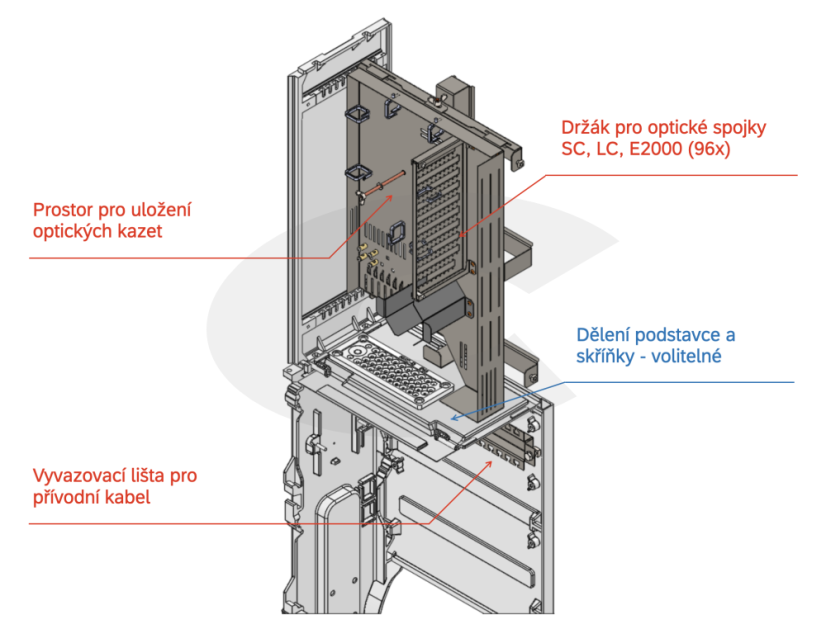 Držák pro optické spojky SC, LC, E2000 (96x)

Prostor pro uložení optických kazet

Dělení podstavce a skříňky - volitelné

Vyvazovací lišta pro přívodní kabel